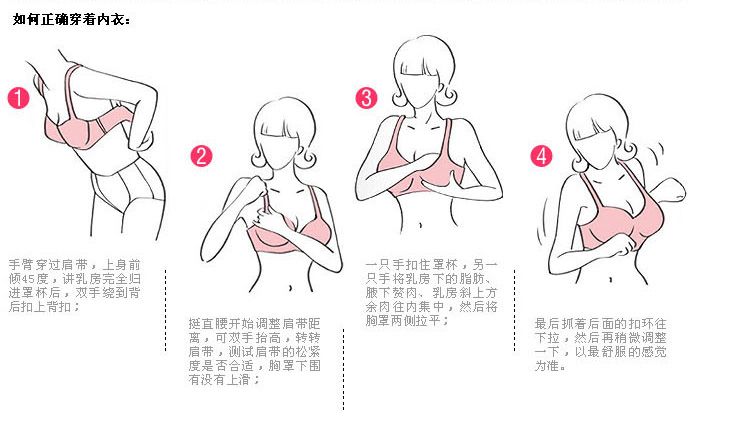 如何正确穿着内衣：

1

手臂穿过肩带，上身前倾45度，讲乳房完全归进罩杯后，双手绕到背后扣上背扣；

2

挺直腰开始调整肩带距离，可双手抬高，转转肩带，测试肩带的松紧度是否合适，胸罩下围有没有上滑；

3

一只手扣住罩杯，另一只手将乳房下的脂肪、腋下赘肉、乳房斜上方余肉往内集中，然后将胸罩两侧拉平；

4

最后抓着后面的扣环往下拉，然后再稍微调整一下，以最舒服的感觉为准。